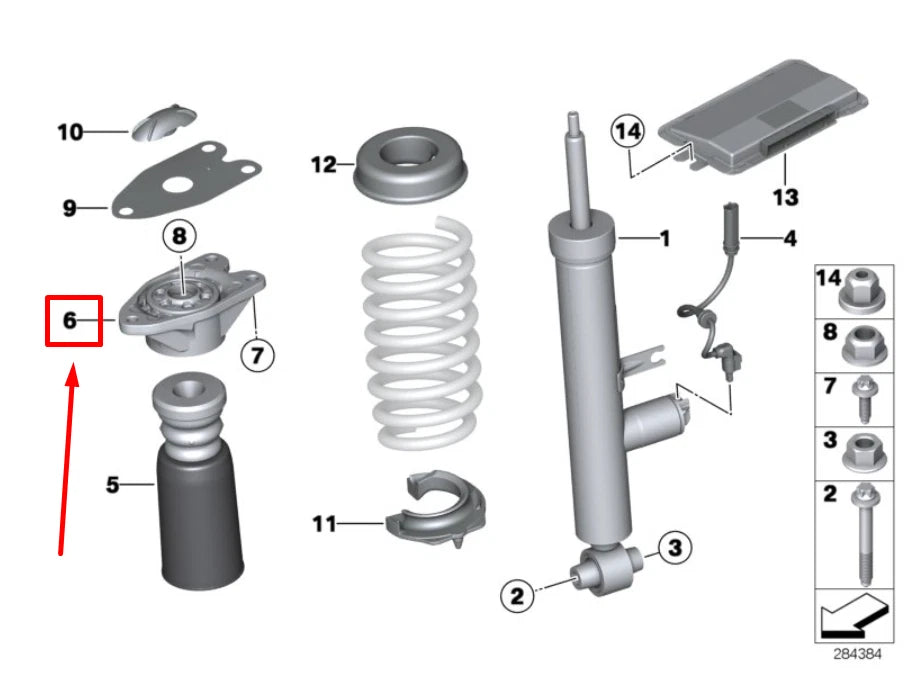 10
9
8
6
7
5
12
11
14
13
1
4
3
2
14
8
7
3
2
284384