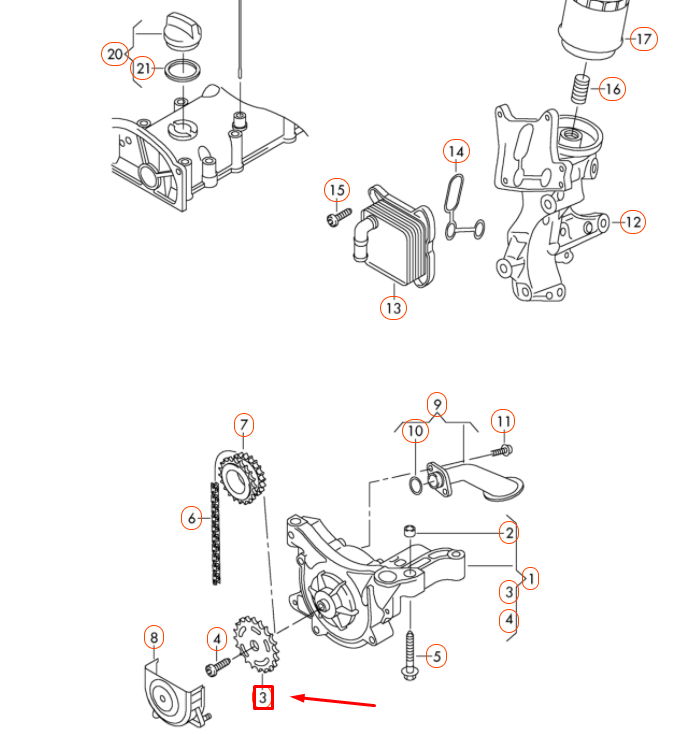 20
21
17
16
14
15
12
13
9
7
10
11
6
2
1
3
4
8
4
5
3