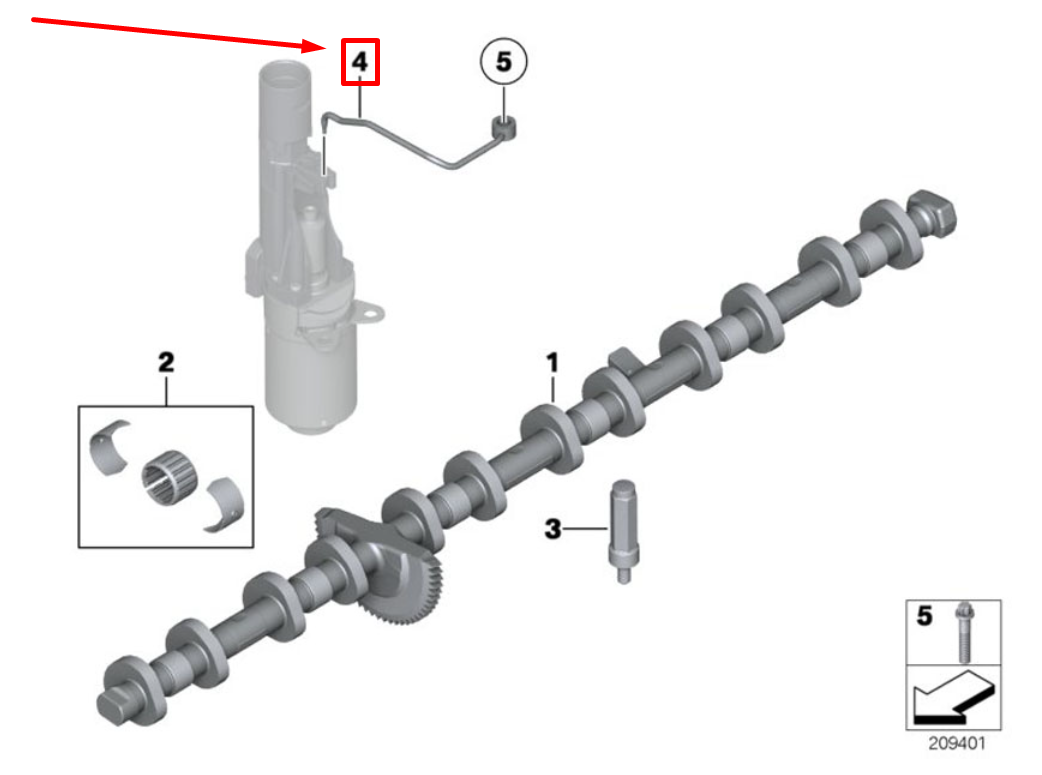 4
5
2
1
3
5
209401