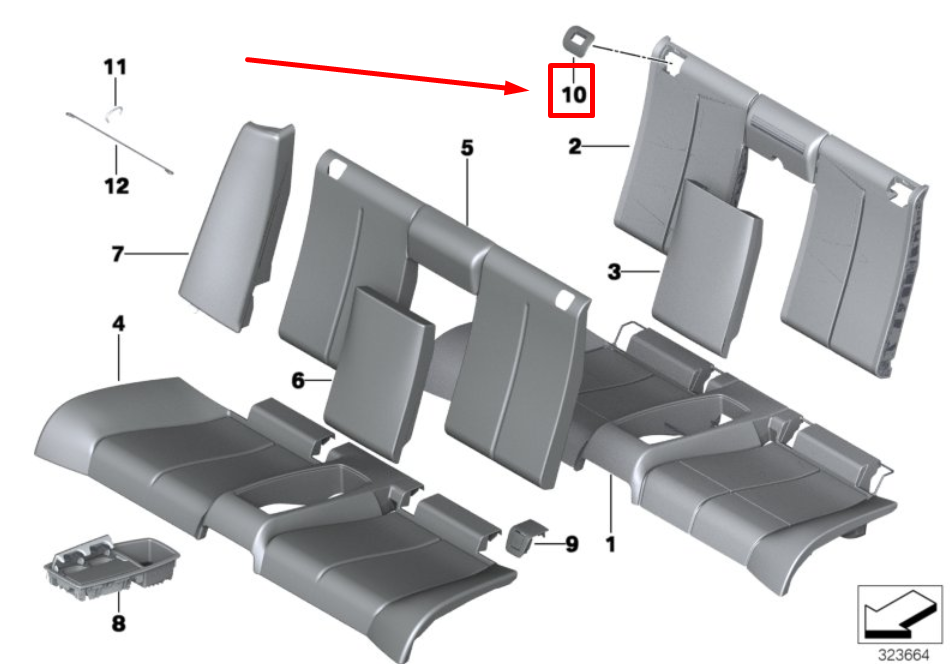 11
12
10
2
5
7
3
4
6
9
1
8
323664