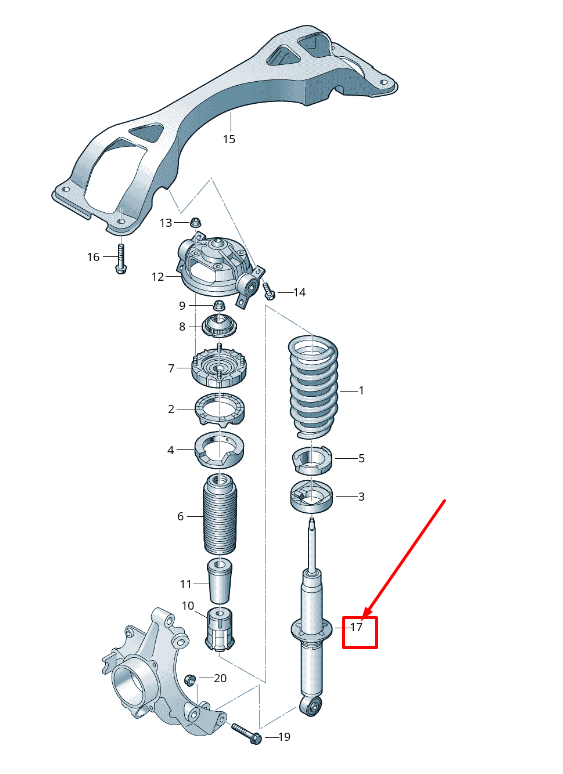 15
13
16
12
14
9
8
7
1
2
4
5
3
6
11
10
17
20
19