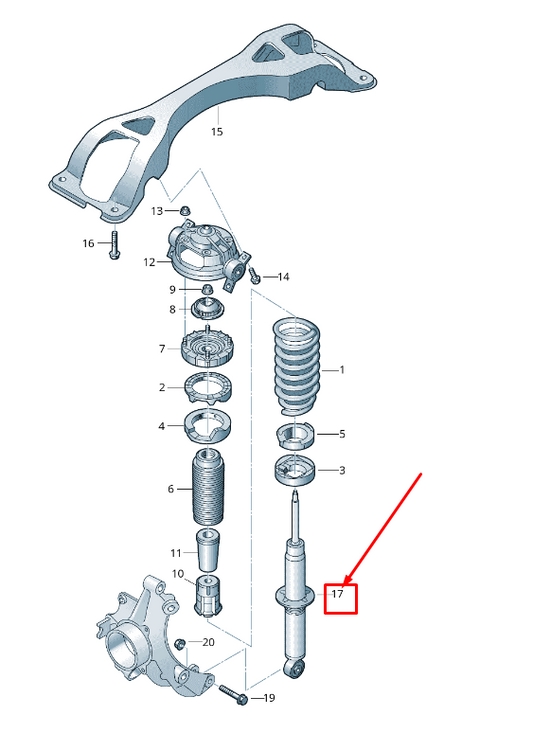 15
13
16
12
14
9
8
7
1
2
4
5
3
6
11
10
17
20
19