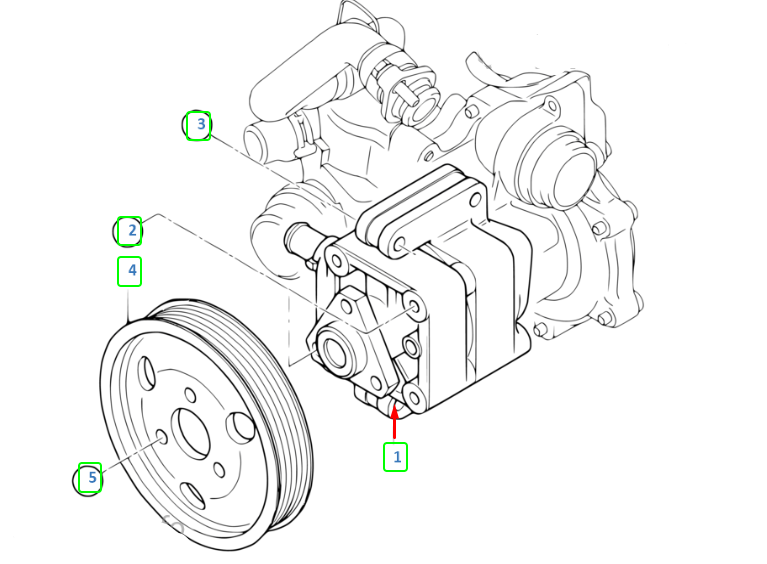 3
2
4
5
1