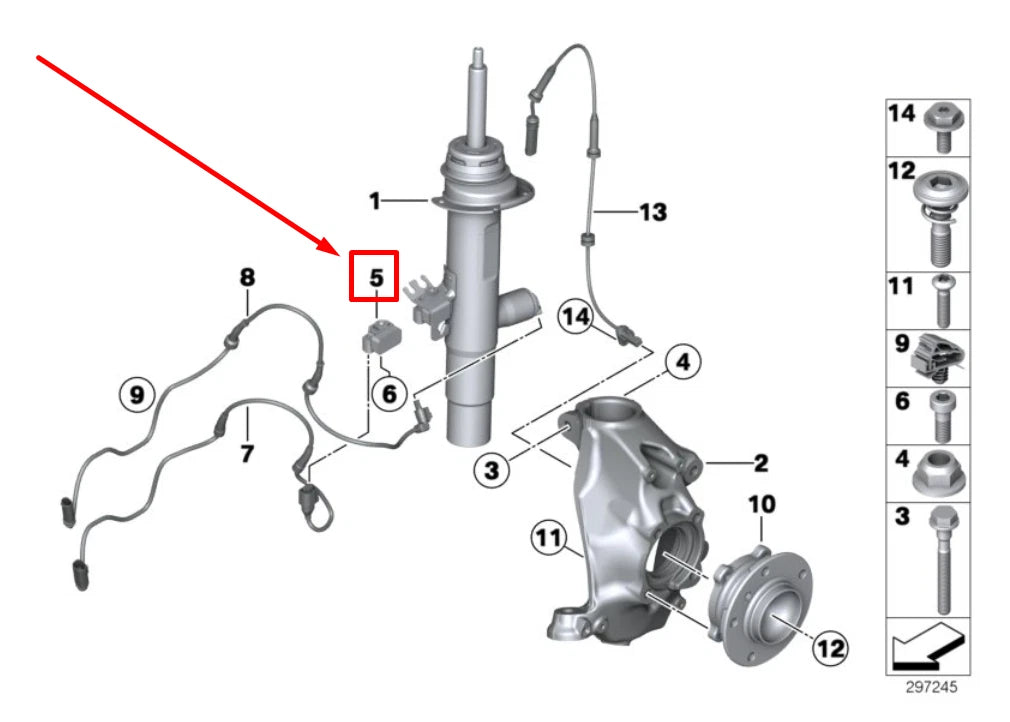 1
13
5
8
14
4
9
6
7
3
2
10
11
12
14
12
11
9
6
4
3
297245