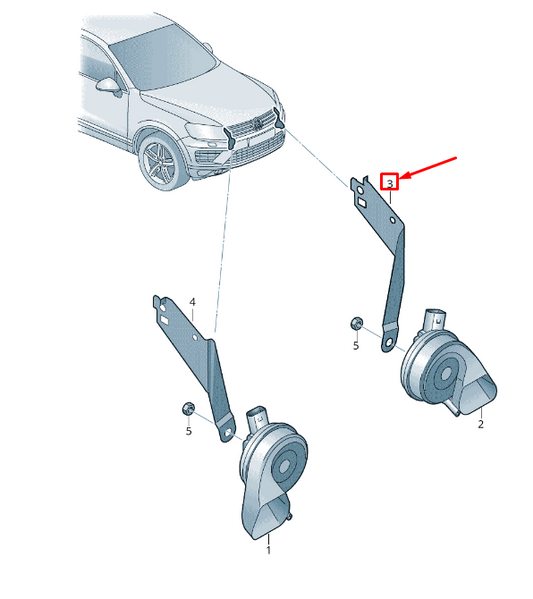 3
4
5
5
2
1