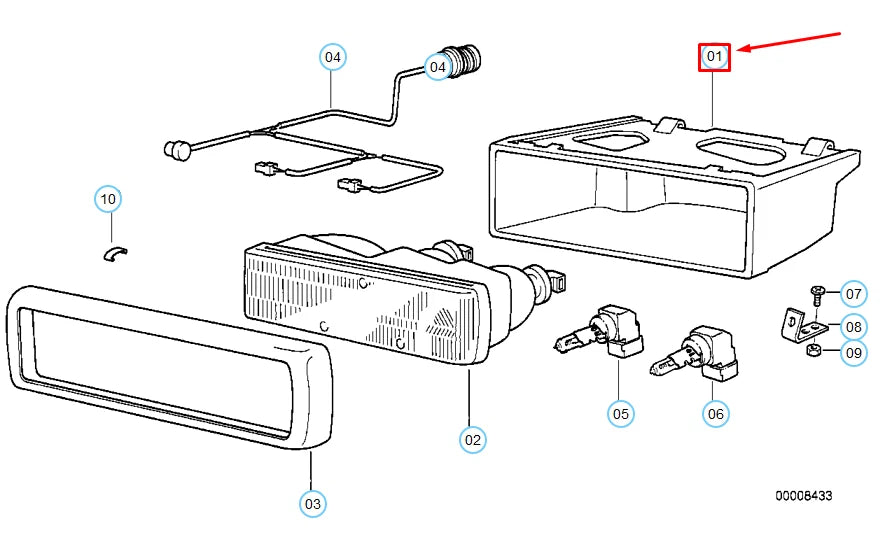 04
04
01
10
07
08
09
05
06
02
03
00008433