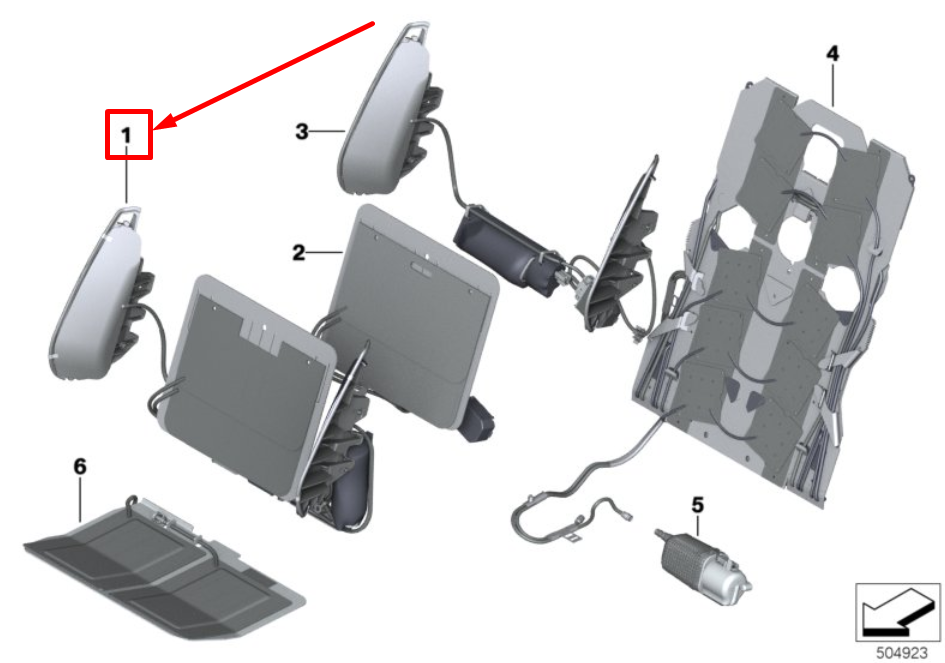 1
3
4
2
6
5
504923