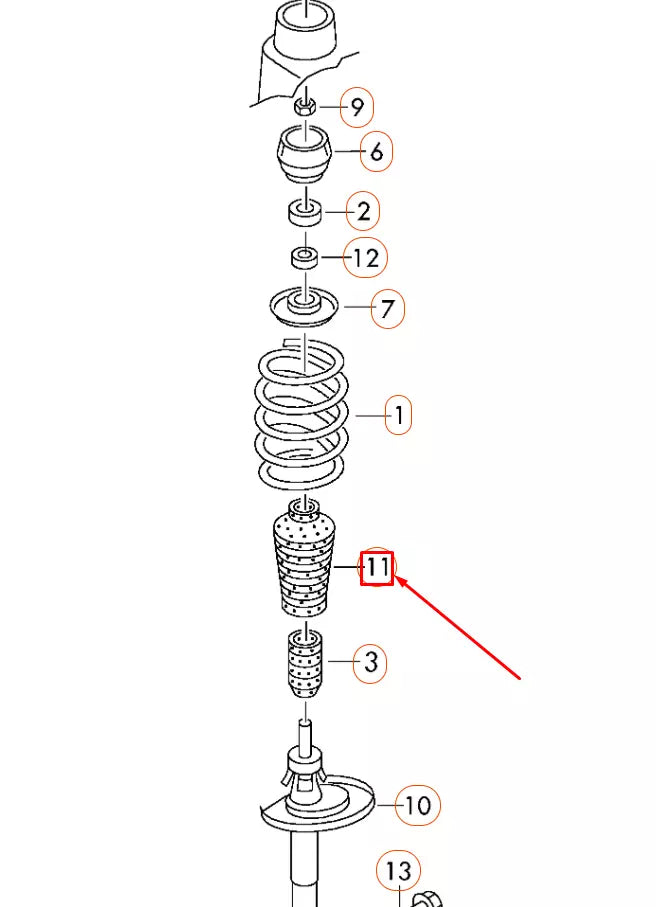 9
6
2
12
7
1
11
3
10
13