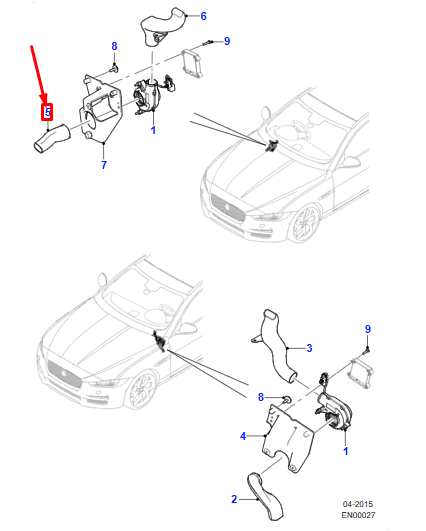 6
8
9
5
1
7
9
3
8
4
1
2
04-2015
EN00027