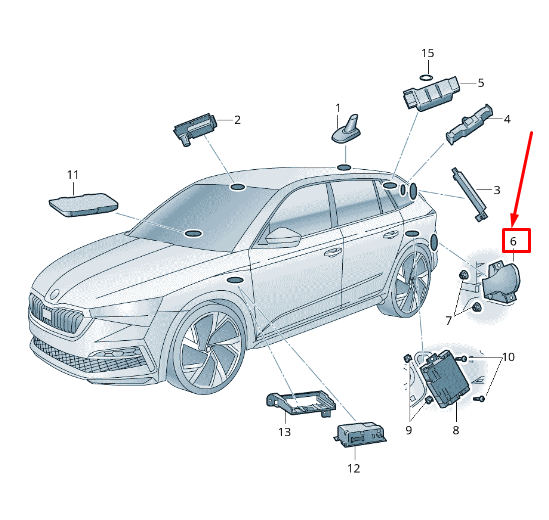 15
5
1
2
4
11
3
6
7
10
9
8
13
12