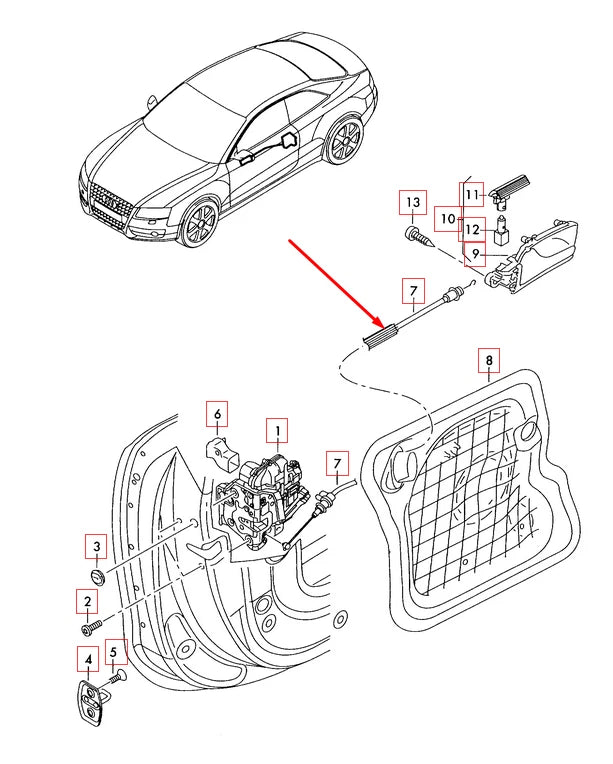 13
11
10
12
9
7
8
6
1
7
3
2
4
5