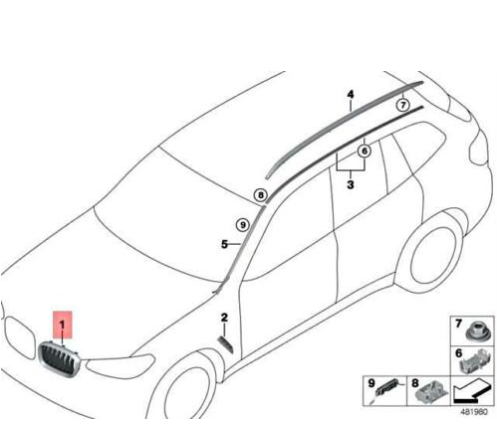 4
7
6
3
8
9
5
1
2
7
6
9
8
481980