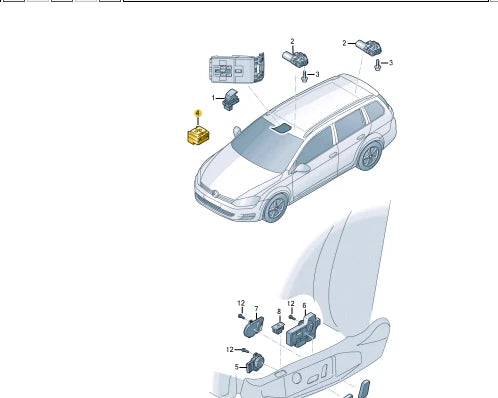 2
2
3
3
1
4
12
7
8
12
6
12
5