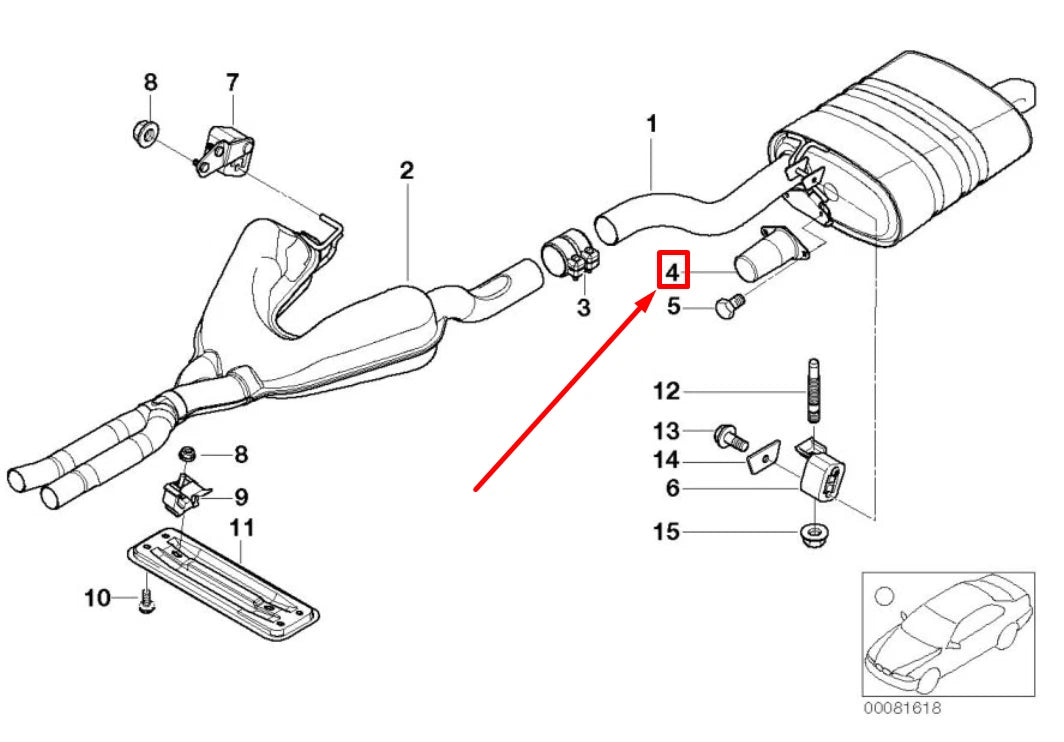 8
7
2
1
3
4
5
12
13
14
6
15
8
9
11
10
00081618