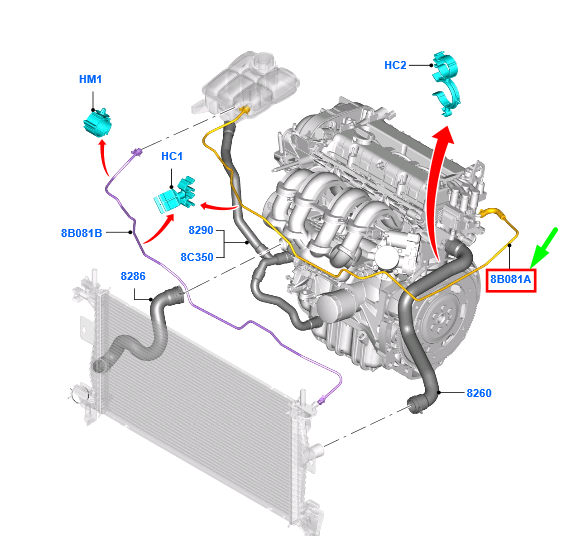 HM1

HC2

HC1

8B081B

8290

8C350

8286

8B081A

8260