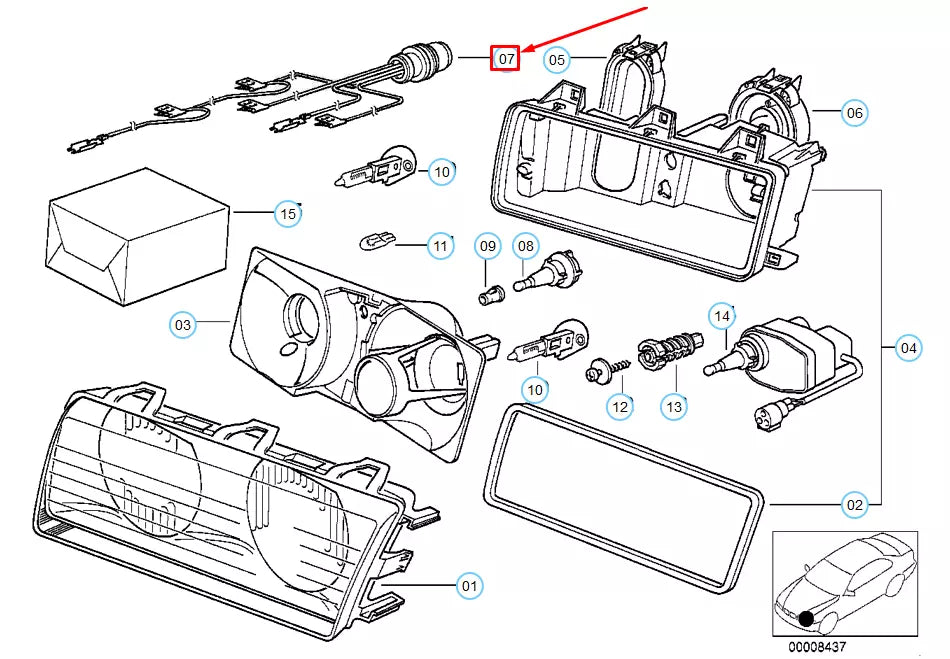 07
05
06
10
15
11
09
08
03
14
04
10
12
13
02
01
00008437