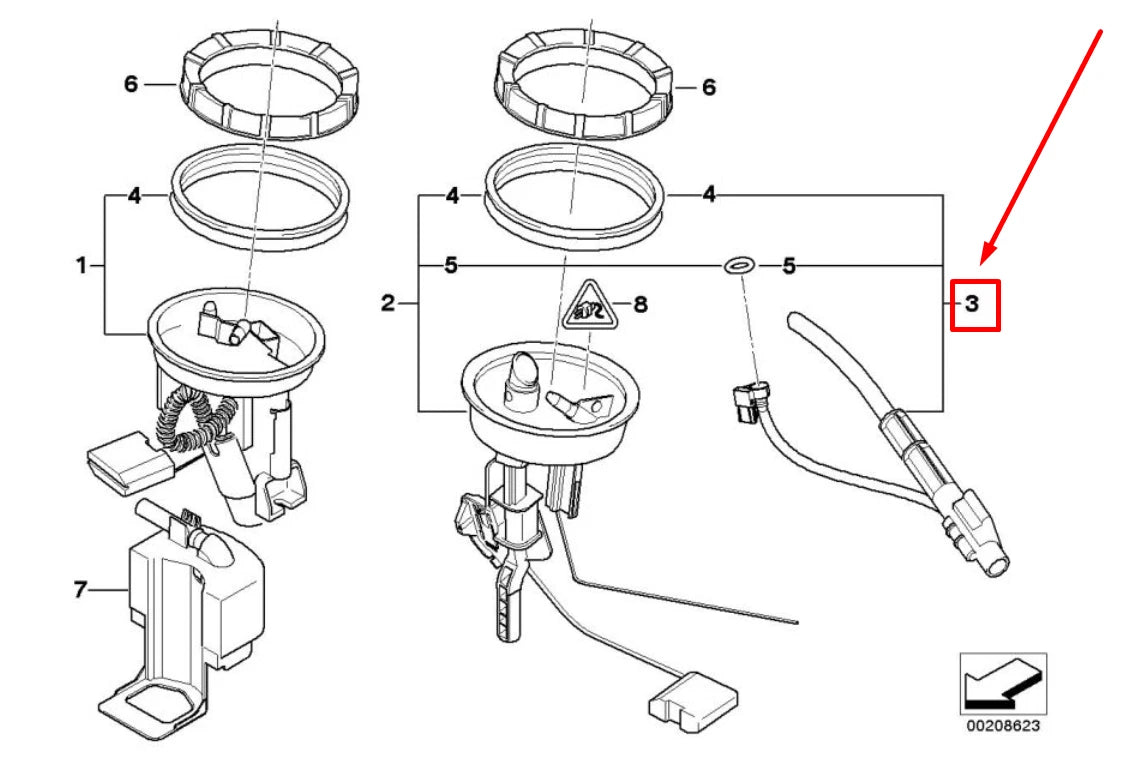 6
6
4
4
4
1
5
5
2
8
3
7
00208623