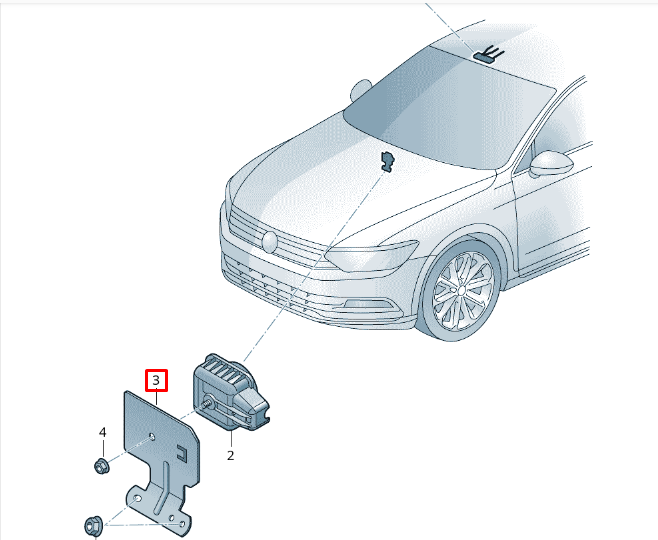 3
4
2