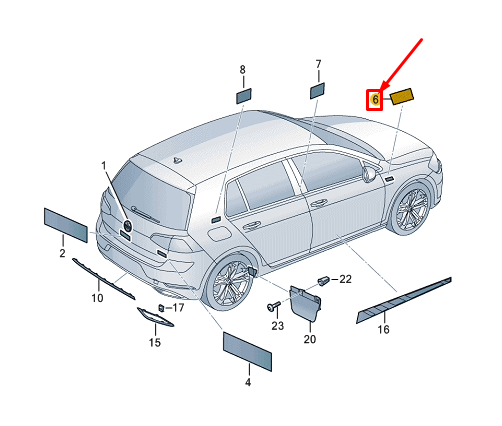 8
7
6
1
2
10
17
15
4
22
23
20
16