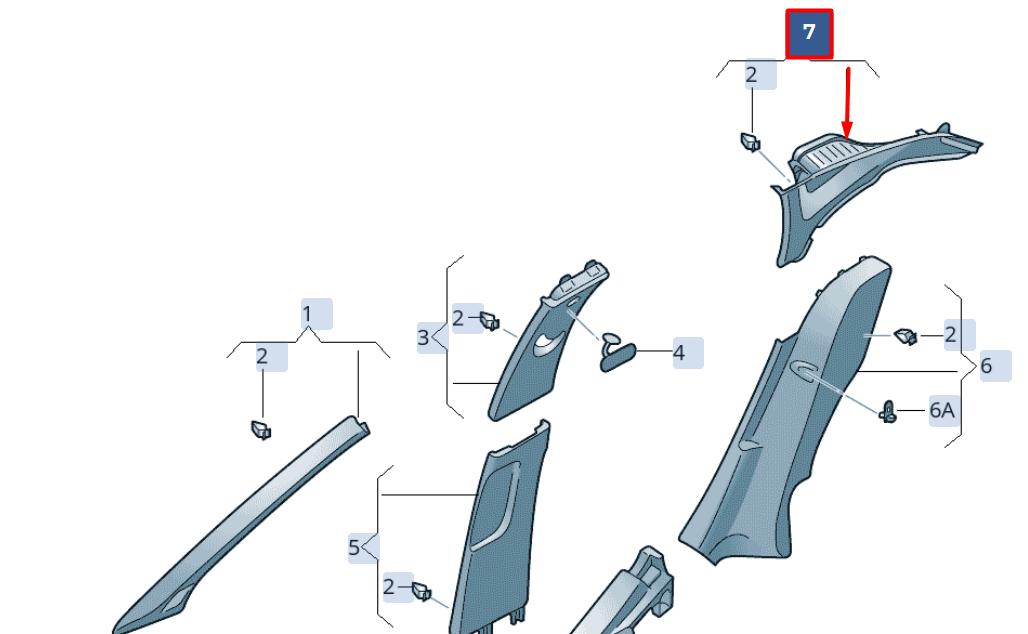 7
2
1
2
3
2
4
2
6
6A
5
2