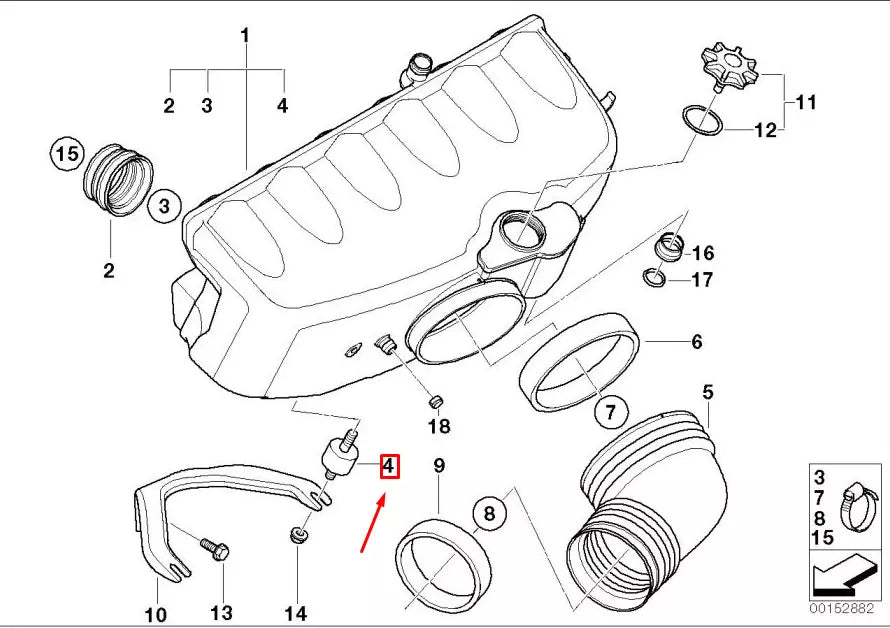 1
2
3
4
15
3
2
11
12
16
17
6
7
5
18
4
9
8
10
13
14
3
7
8
15
00152882