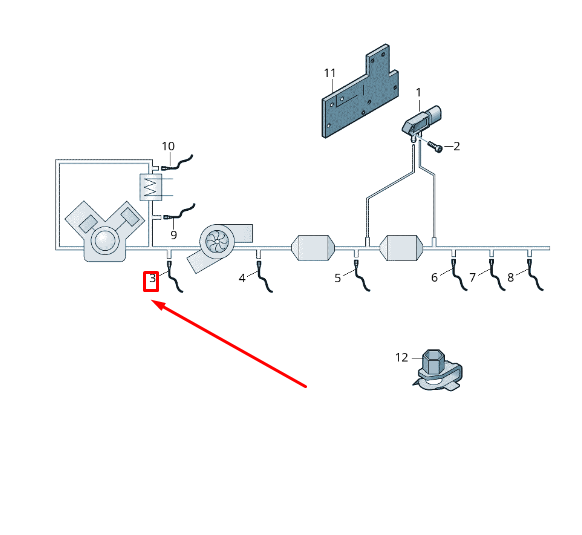 11
1
2
10
9
3
4
5
6
7
8
12