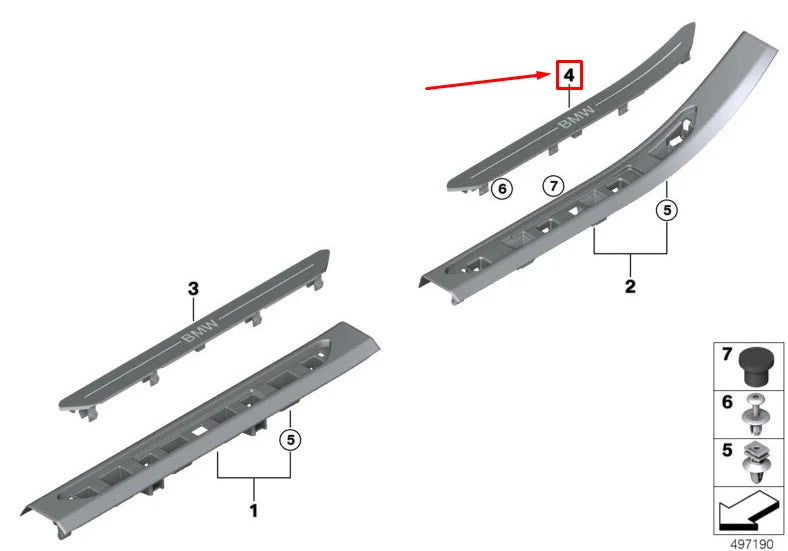 4

BMW

6
7
5

2

3

BMW

5

1

7
6
5

497190