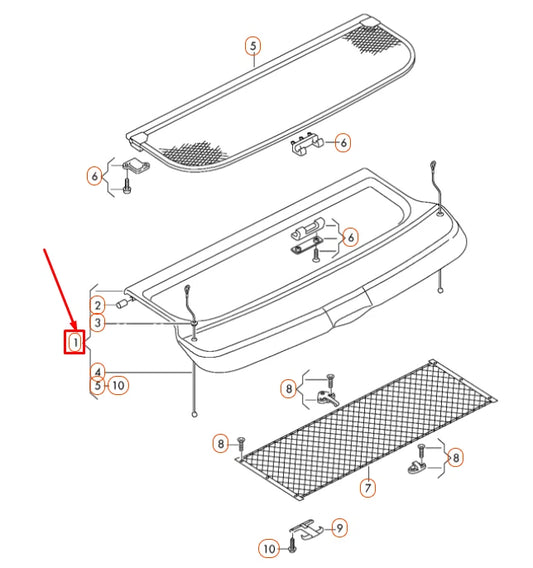 5
6
6
6
2
3
1
4
5 10
8
8
8
7
9
10