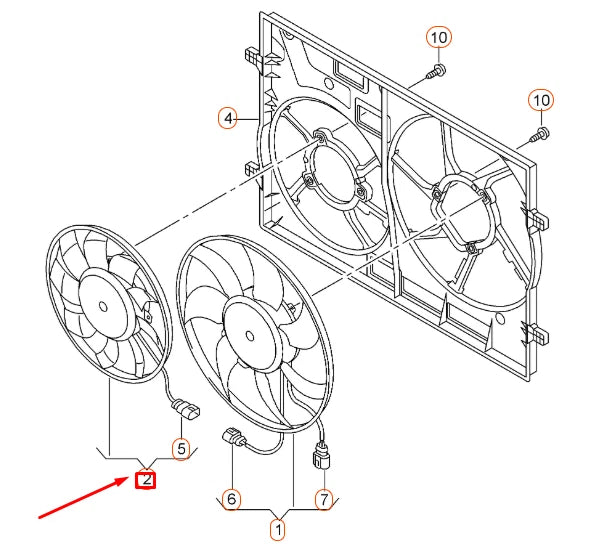 10
10
4
5
2
6
7
1