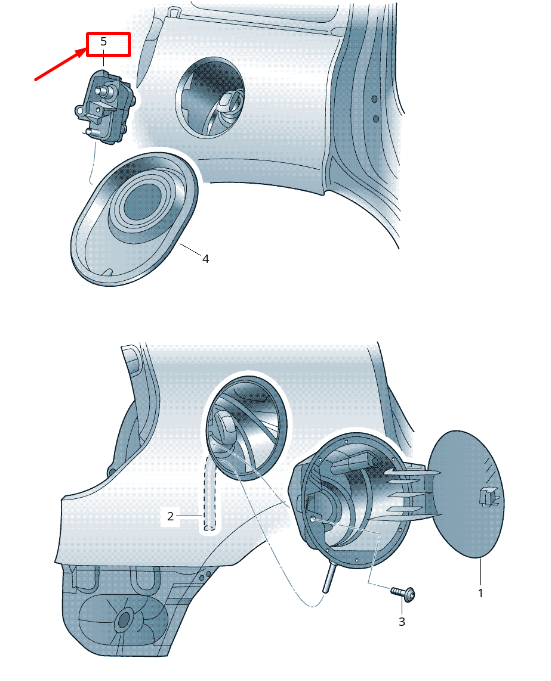 5
4
2
1
3