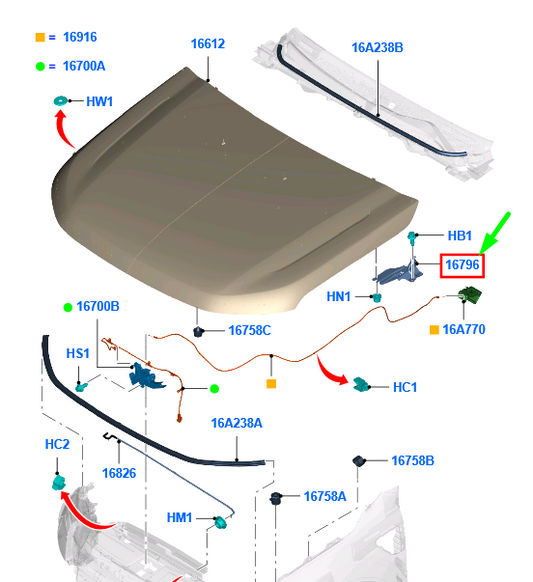 = 16916

= 16700A

16612

16A238B

HW1

HB1

16796

HN1

16700B

16758C

16A770

HS1

HC1

16A238A

HC2

16826

16758B

16758A

HM1