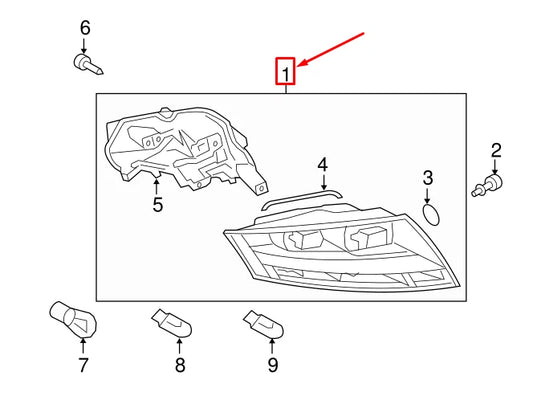 6
1
2
4
3
5
7
8
9