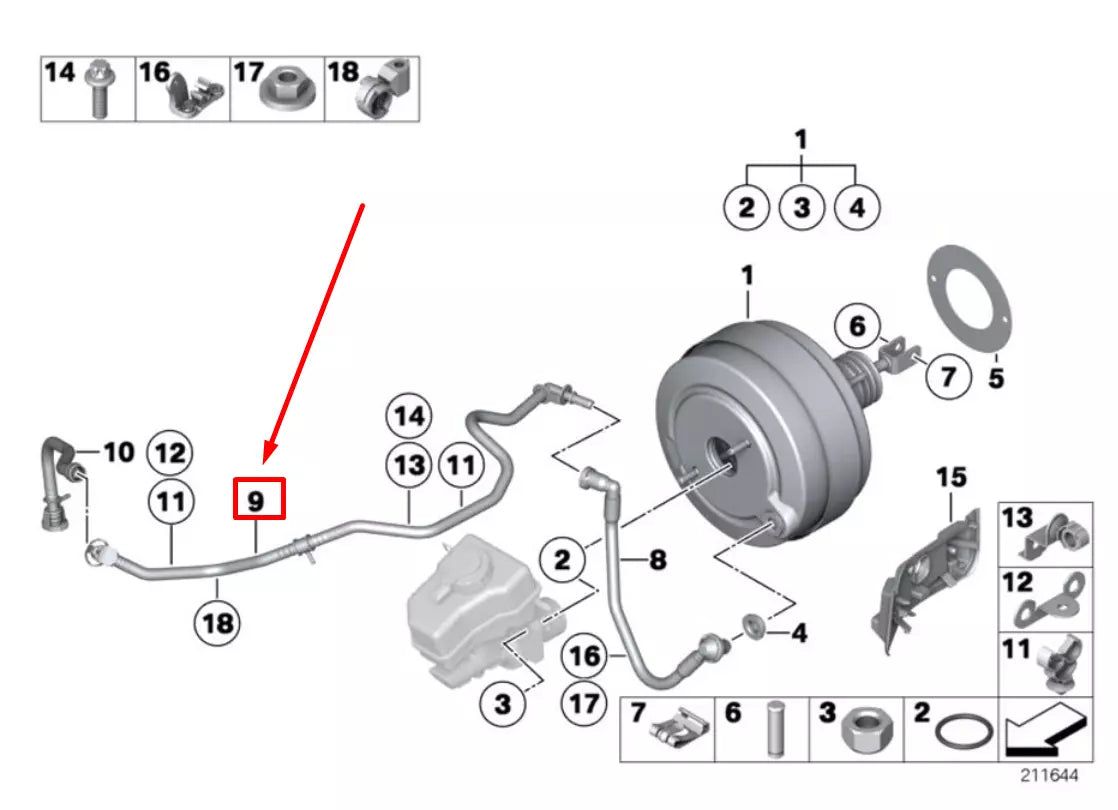 14 16 17 18

1
2 3 4

1
6
7
5

14
13 11
10 12
11
9
18

2
8
15
13
12
11
4
16
17
3

7 6 3 2

211644