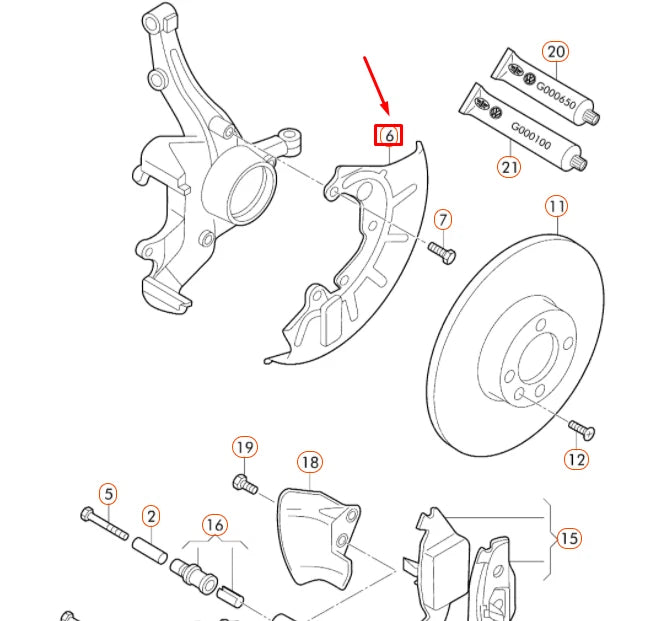 20
G000650
G000100
21
6
7
11
12
19
18
5
2
16
15