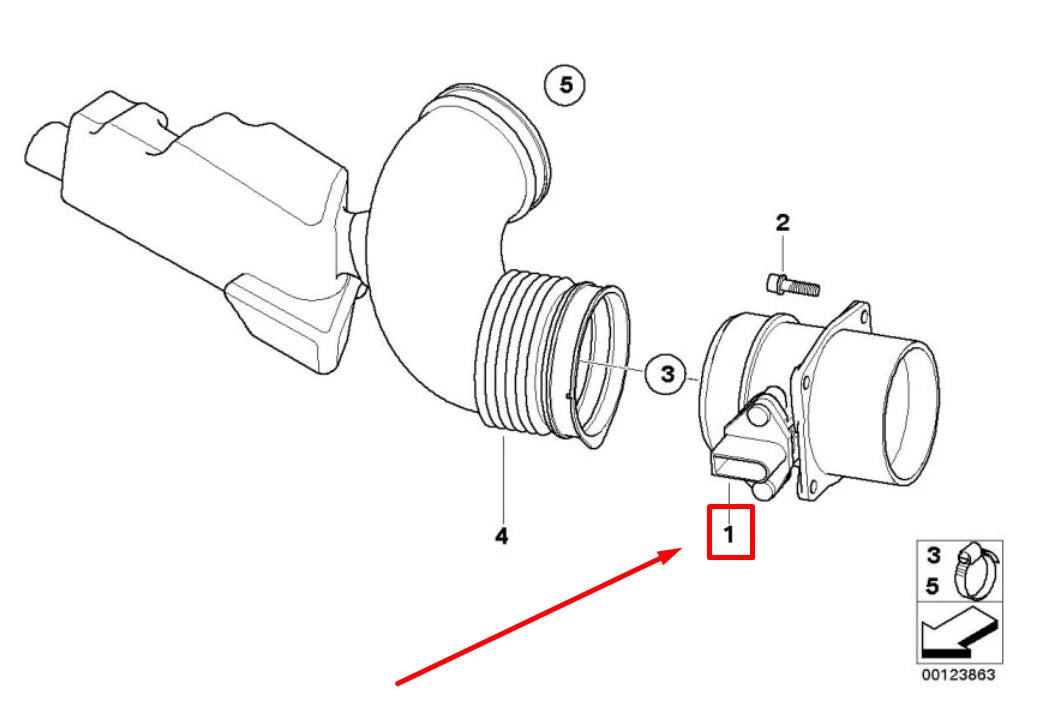 5
2
3
4
1
3
5
00123863