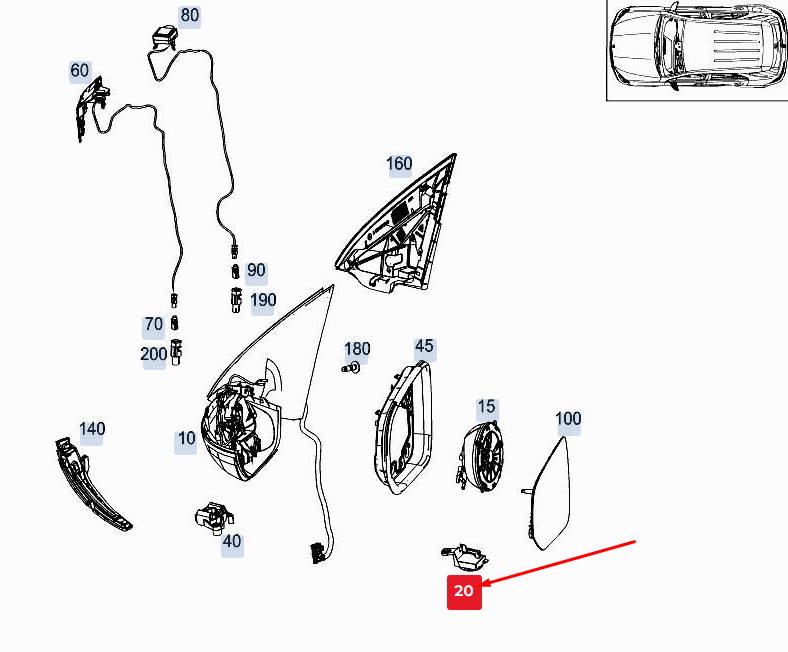 80
60
160
90
190
70
200
180
45
15
100
140
10
40
20