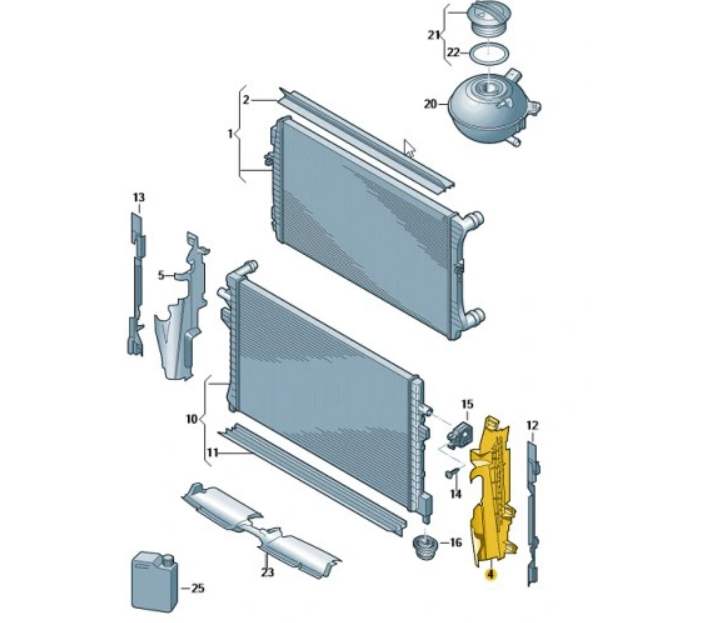 21
22
20
2
1
13
5
10
11
15
12
14
16
23
25
4