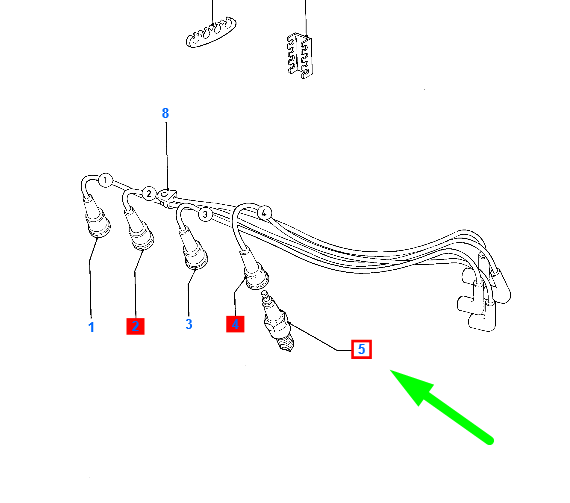 8
1
2
3
4
1
2
3
4
5