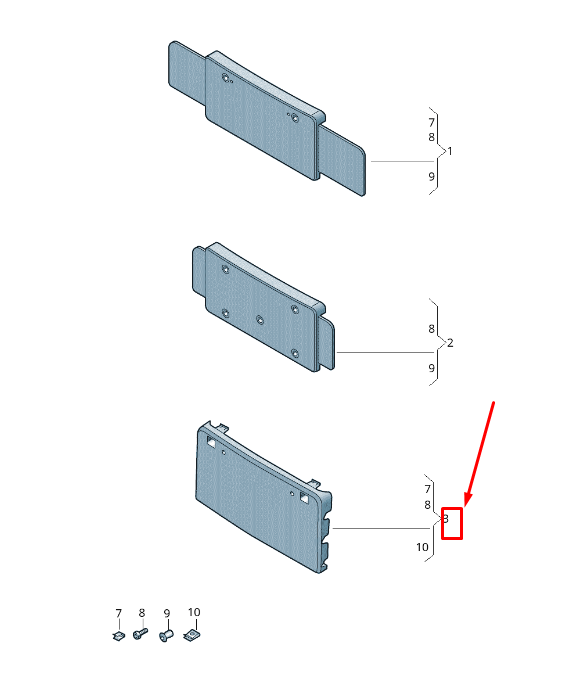 7
8
1
9

8
2
9

7
8
3
10

7
8
9
10