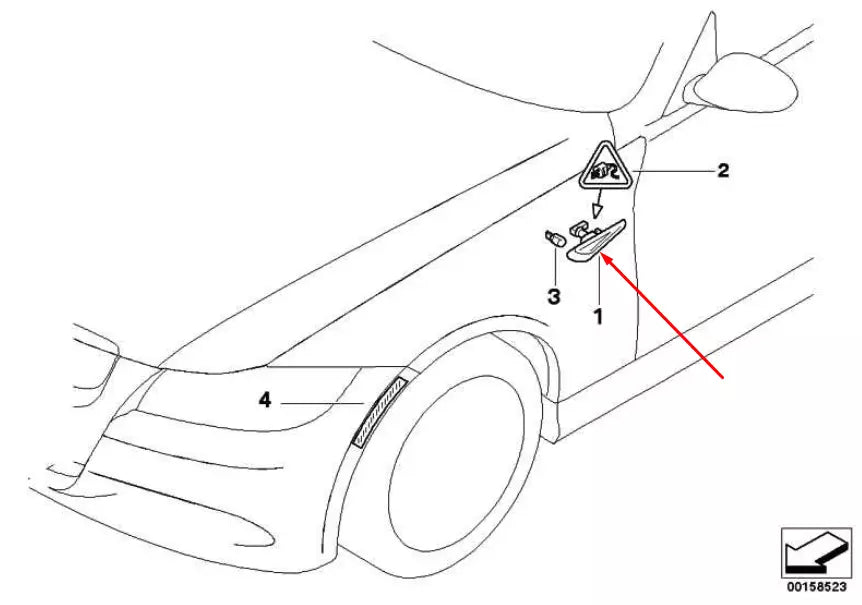 2
3
1
4
00158523