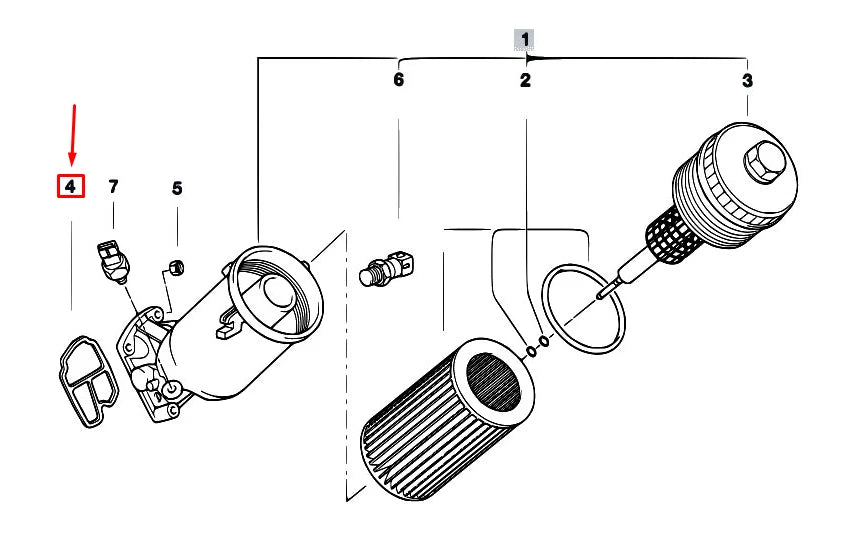 1
6
2
3
4
7
5