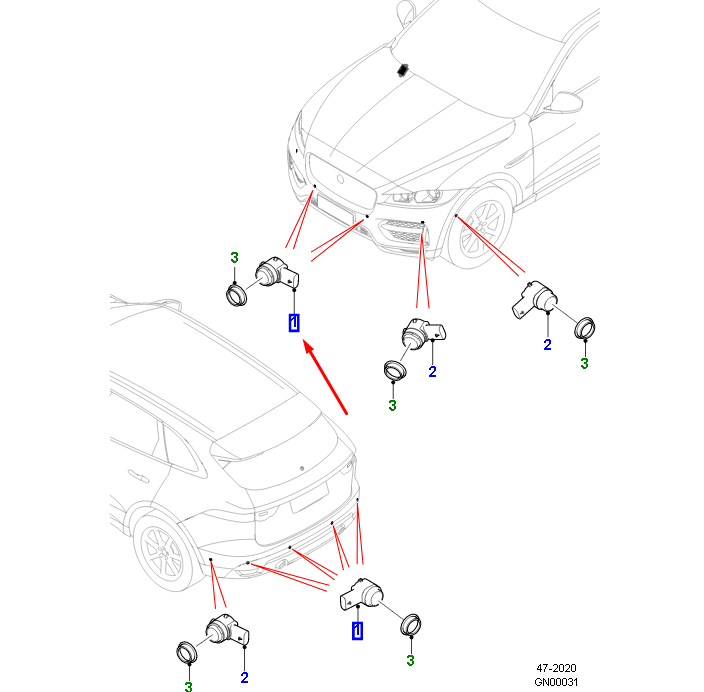 3
1
2
3
2
3
1
3
2
3
47-2020
GN00031