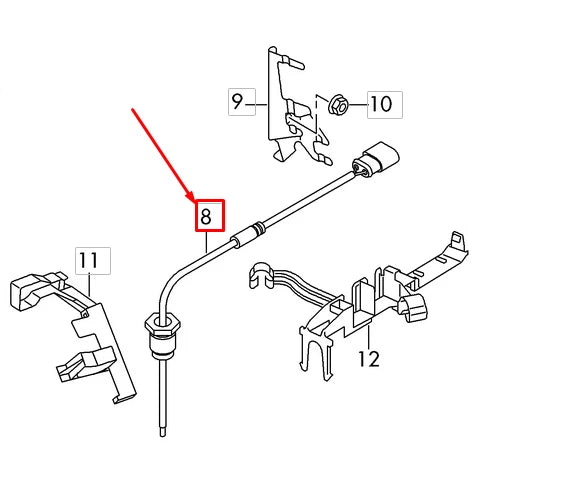 9
10
8
11
12