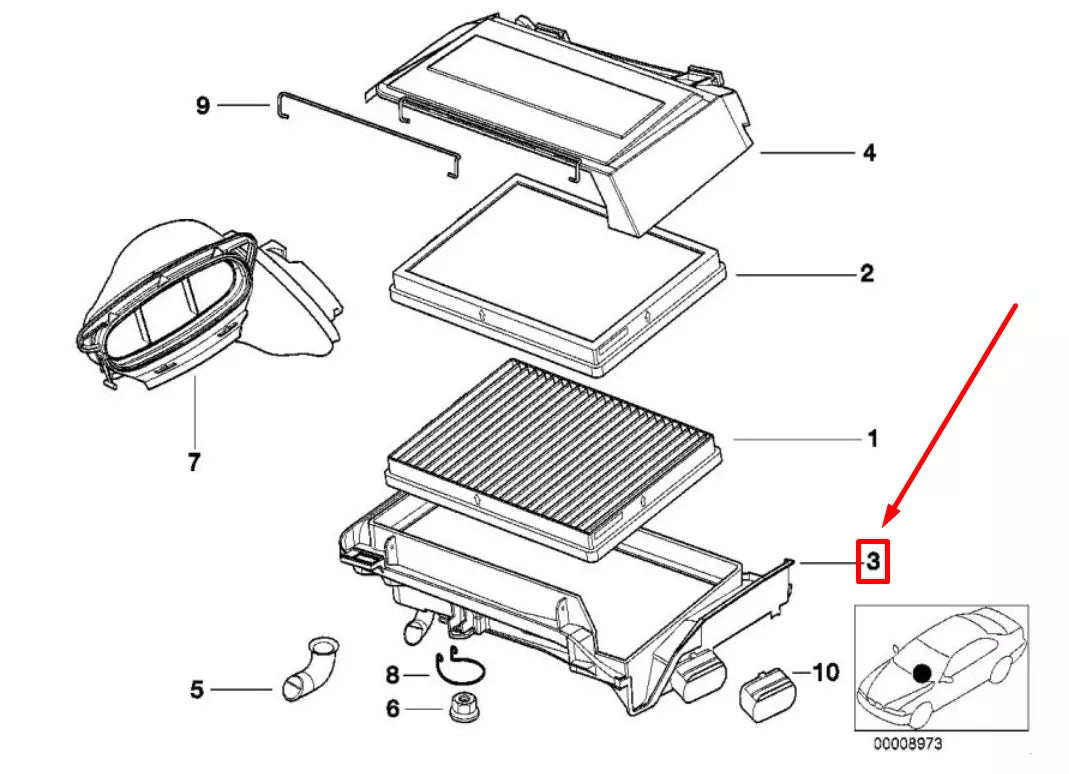 9
4
2
7
1
3
5
8
6
10
00008973