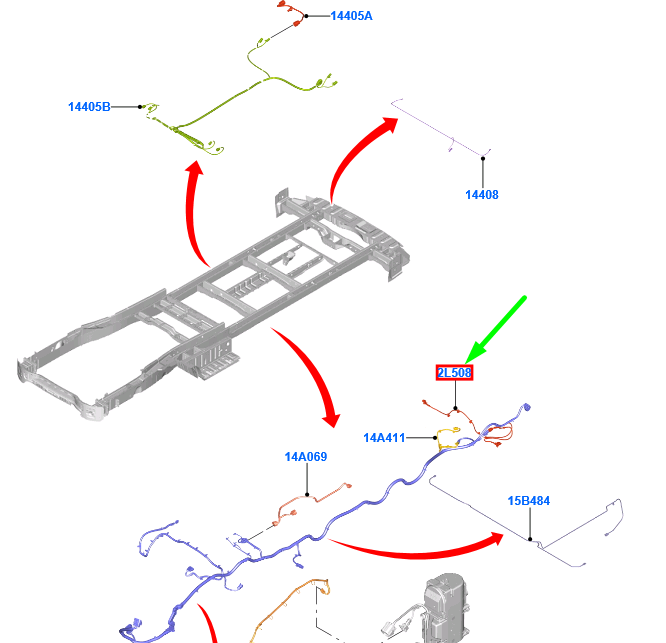 14405A

14405B

14408

2L508

14A411

14A069

15B484