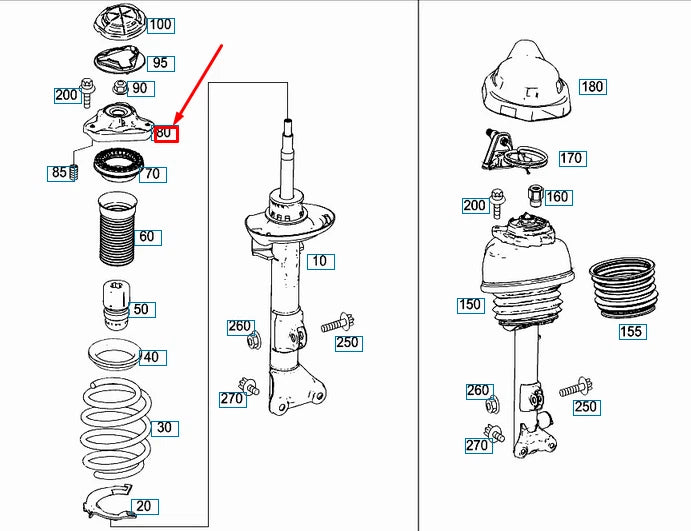 100
95
200
90
80
85
70
60
50
40
30
20
10
260
250
270
180
170
200
160
150
155
260
250
270