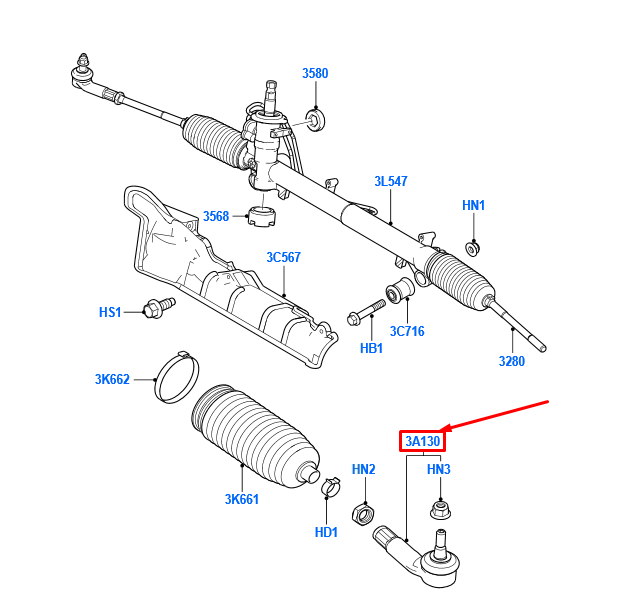 3580
3L547
HN1
3568
3C567
HS1
HB1
3C716
3280
3K662
3A130
HN2
HN3
3K661
HD1