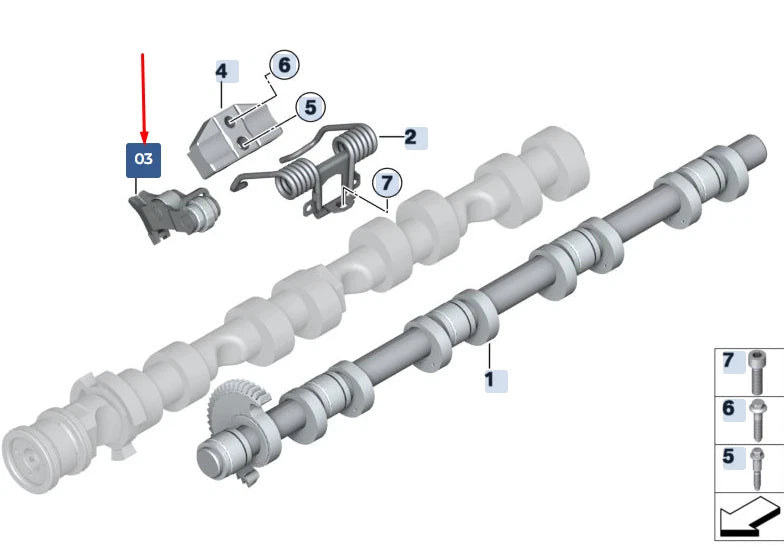 4
6
5
2
03
7
1
7
6
5