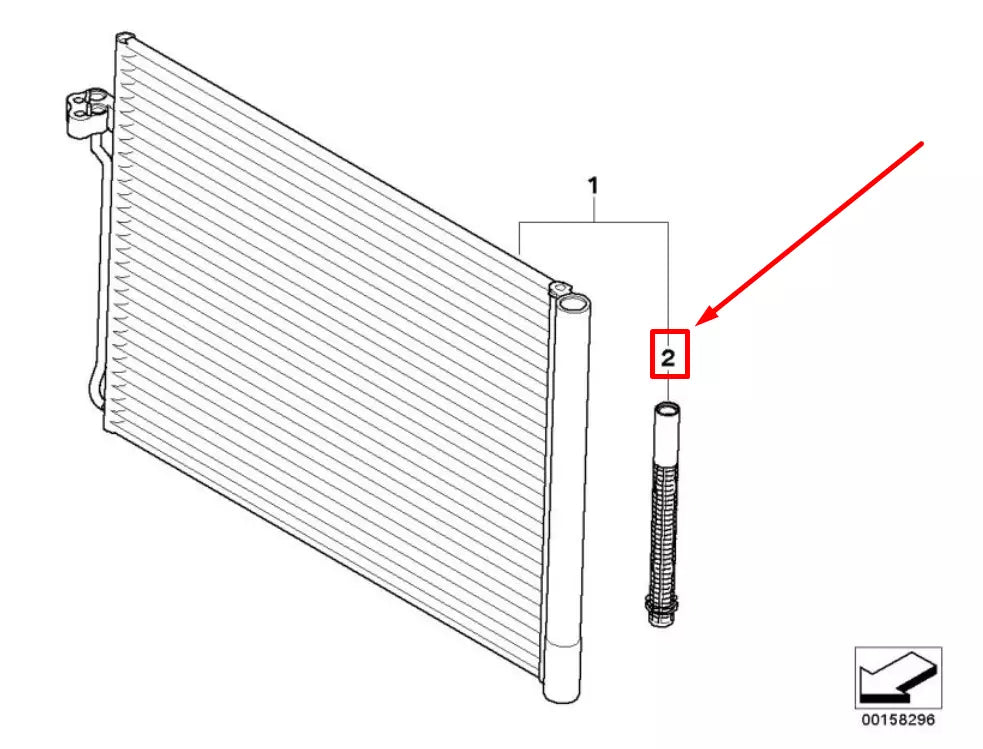 1

2

00158296