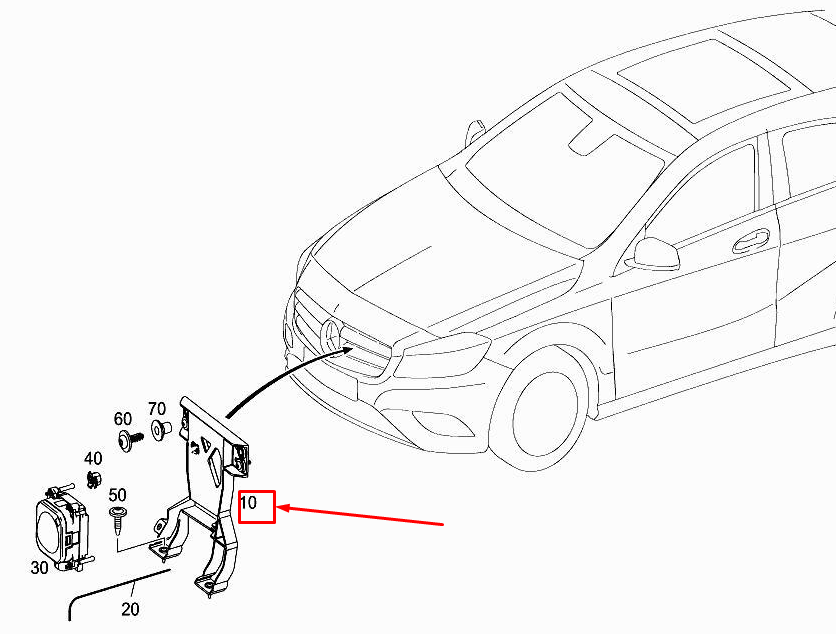 60
70
40
50
10
30
20